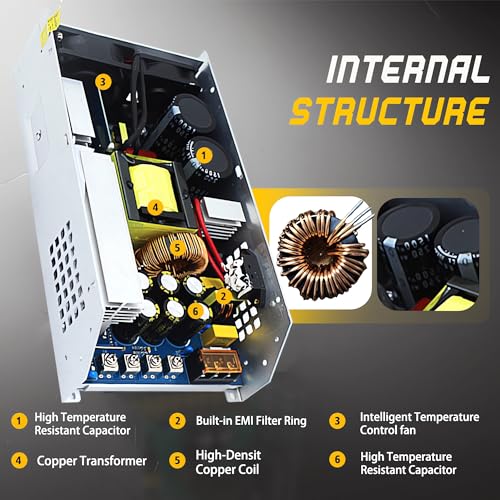 INTERNAL
STRUCTURE

3

1

4

5

2

6

1 High Temperature Resistant Capacitor

2 Built-in EMI Filter Ring

3 Intelligent Temperature Control fan

4 Copper Transformer

5 High-Densit Copper Coil

6 High Temperature Resistant Capacitor