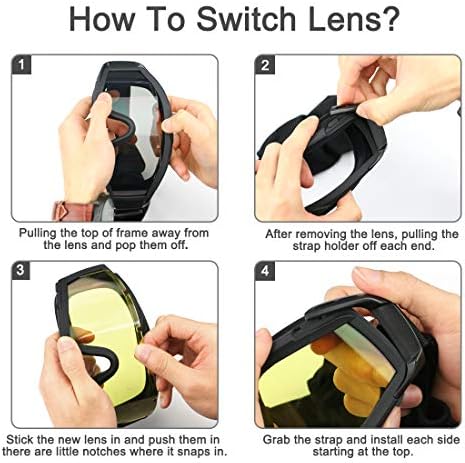 How To Switch Lens?

1

Pulling the top of frame away from the lens and pop them off.

2

After removing the lens, pulling the strap holder off each end.

3

Stick the new lens in and push them in there are little notches where it snaps in.

4

Grab the strap and install each side starting at the top.