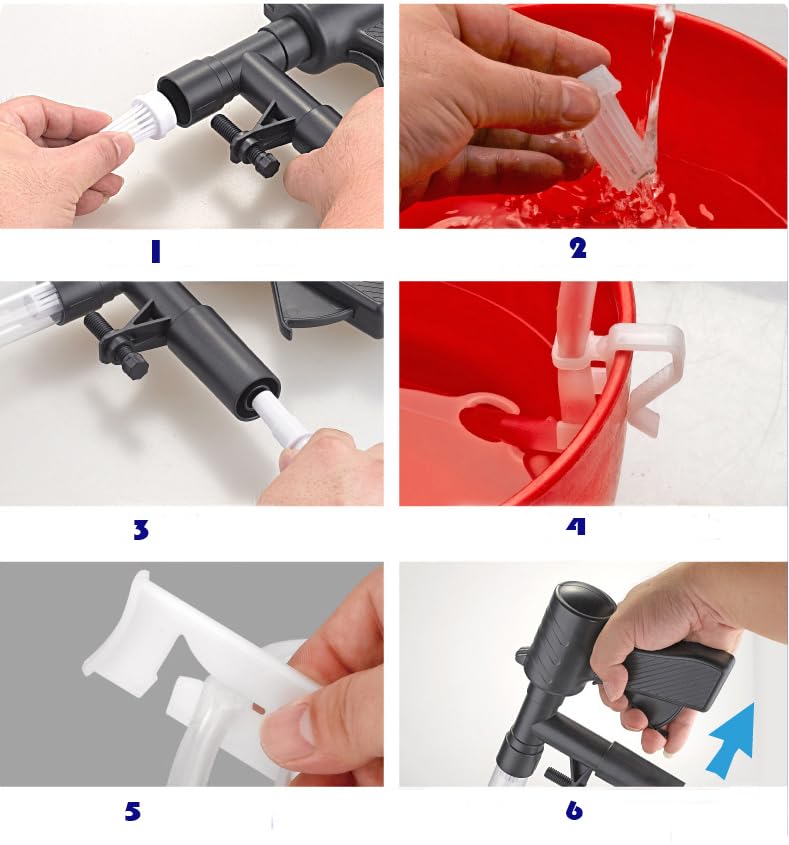 1

2

3

4

5

6