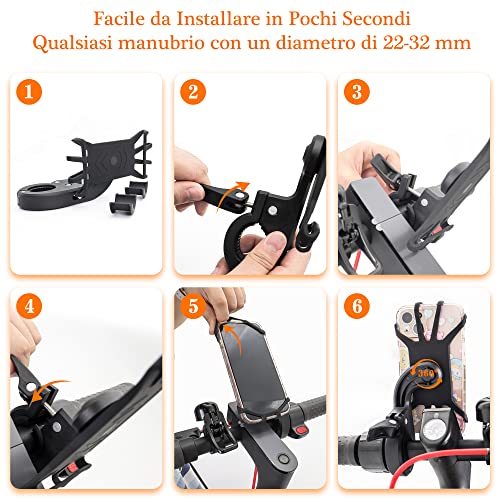 Facile da Installare in Pochi Secondi
Qualsiasi manubrio con un diametro di 22-32 mm

1

2

3

4

5

6

360°