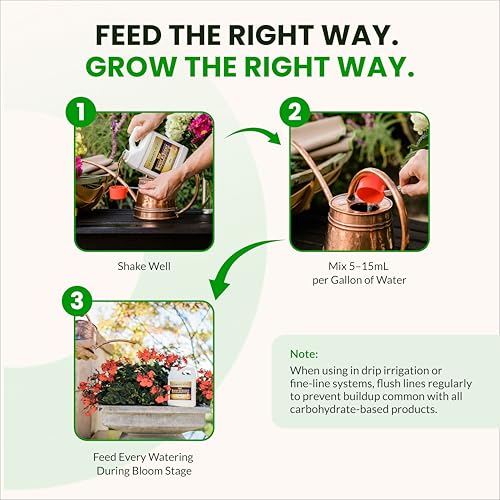 FEED THE RIGHT WAY.
GROW THE RIGHT WAY.

1

Shake Well

2

Mix 5–15mL per Gallon of Water

3

Feed Every Watering During Bloom Stage

Note:
When using in drip irrigation or fine-line systems, flush lines regularly to prevent buildup common with all carbohydrate-based products.