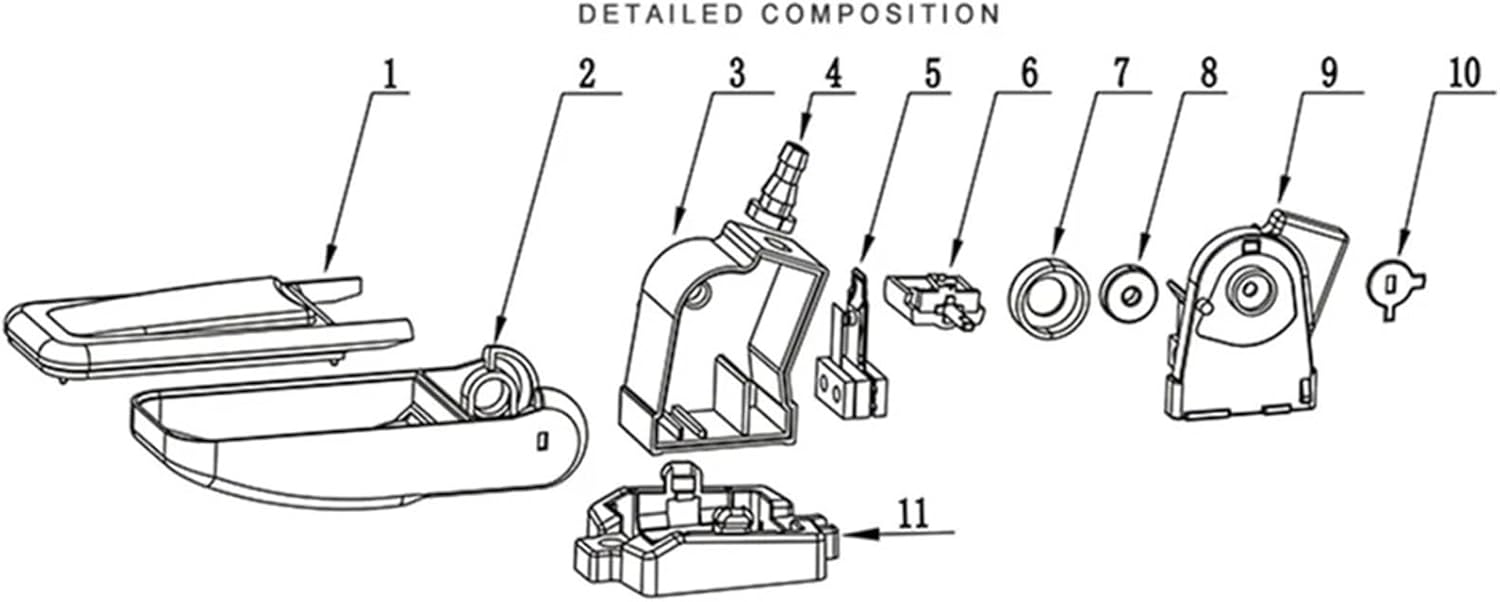 DETAILED COMPOSITION

1 2 3 4 5 6 7 8 9 10

11