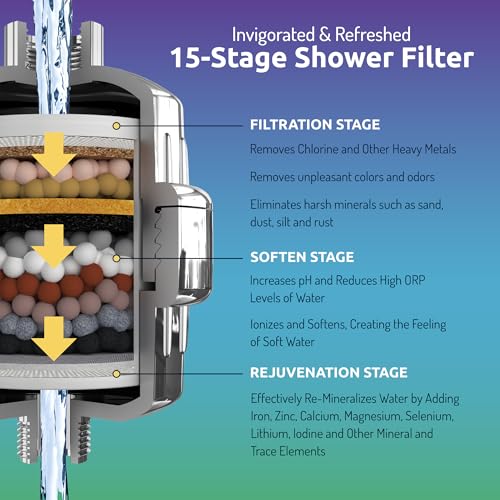 Invigorated & Refreshed
15-Stage Shower Filter

FILTRATION STAGE

Removes Chlorine and Other Heavy Metals

Removes unpleasant colors and odors

Eliminates harsh minerals such as sand, dust, silt and rust

SOFTEN STAGE

Increases pH and Reduces High ORP Levels of Water

Ionizes and Softens, Creating the Feeling of Soft Water

REJUVENATION STAGE

Effectively Re-Mineralizes Water by Adding Iron, Zinc, Calcium, Magnesium, Selenium, Lithium, Iodine and Other Mineral and Trace Elements