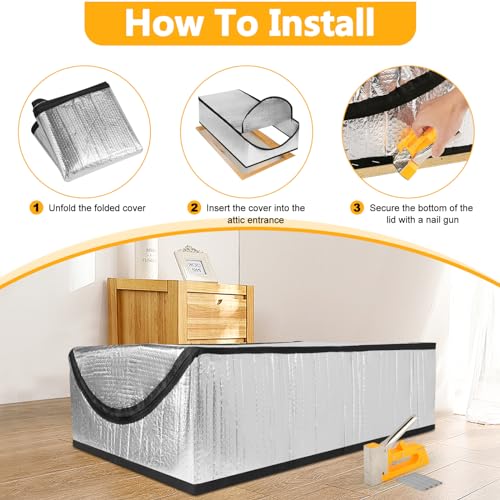 How To Install

1 Unfold the folded cover

2 Insert the cover into the attic entrance

3 Secure the bottom of the lid with a nail gun