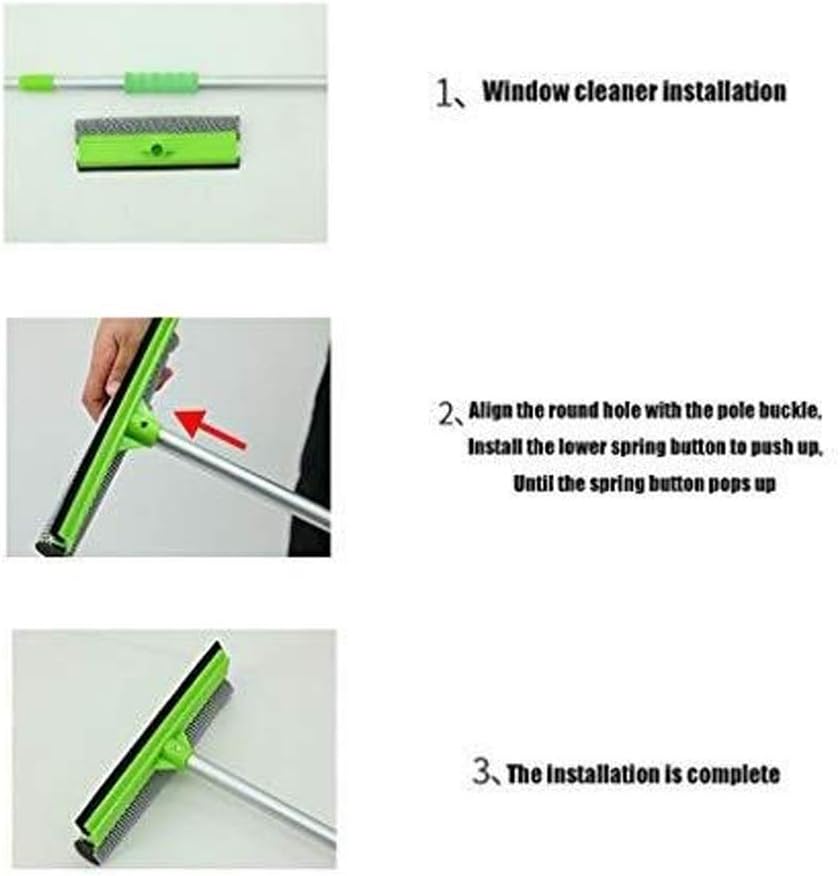 1、Window cleaner installation

2、Align the round hole with the pole buckle, Install the lower spring button to push up, Until the spring button pops up

3、The installation is complete