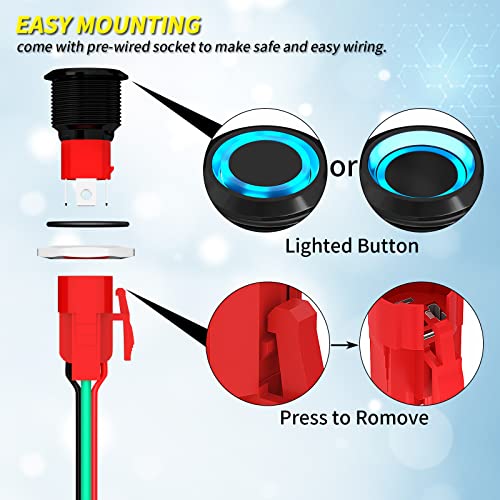 EASY MOUNTING
come with pre-wired socket to make safe and easy wiring.

or

Lighted Button

Press to Romove