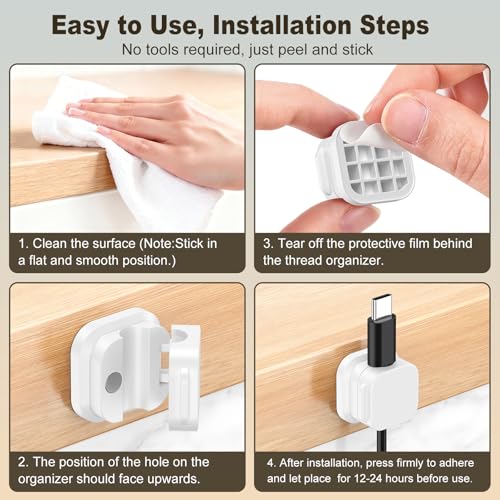 Easy to Use, Installation Steps

No tools required, just peel and stick

1. Clean the surface (Note:Stick in a flat and smooth position.)

3. Tear off the protective film behind the thread organizer.

2. The position of the hole on the organizer should face upwards.

4. After installation, press firmly to adhere and let place for 12-24 hours before use.