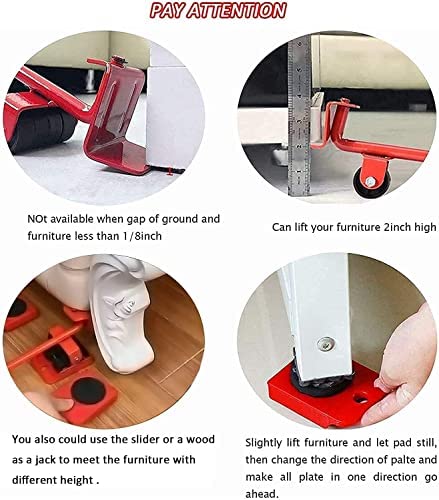 PAY ATTENTION

NOt available when gap of ground and furniture less than 1/8inch

Can lift your furniture 2inch high

You also could use the slider or a wood as a jack to meet the furniture with different height .

Slightly lift furniture and let pad still, then change the direction of palte and make all plate in one direction go ahead.