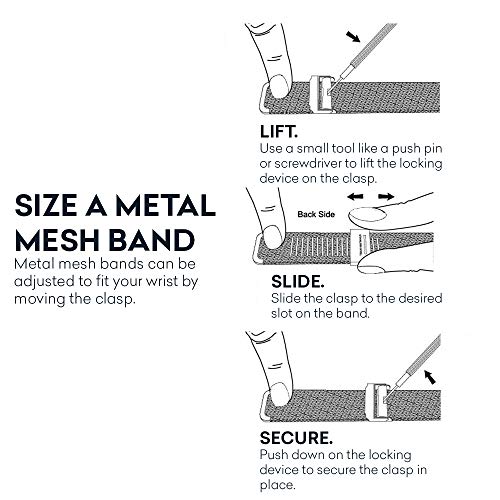 SIZE A METAL MESH BAND
Metal mesh bands can be adjusted to fit your wrist by moving the clasp.

LIFT.
Use a small tool like a push pin or screwdriver to lift the locking device on the clasp.

Back Side

SLIDE.
Slide the clasp to the desired slot on the band.

SECURE.
Push down on the locking device to secure the clasp in place.