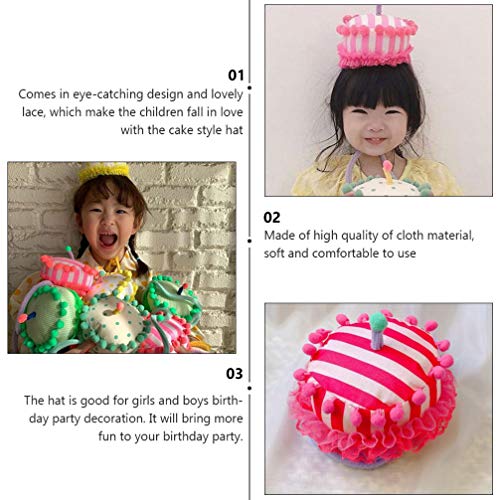 01
Comes in eye-catching design and lovely lace, which make the children fall in love with the cake style hat

02
Made of high quality of cloth material, soft and comfortable to use

03
The hat is good for girls and boys birthday party decoration. It will bring more fun to your birthday party.