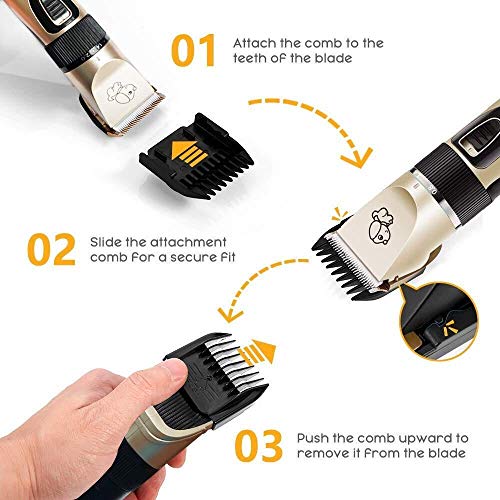 01 Attach the comb to the teeth of the blade

02 Slide the attachment comb for a secure fit

03 Push the comb upward to remove it from the blade