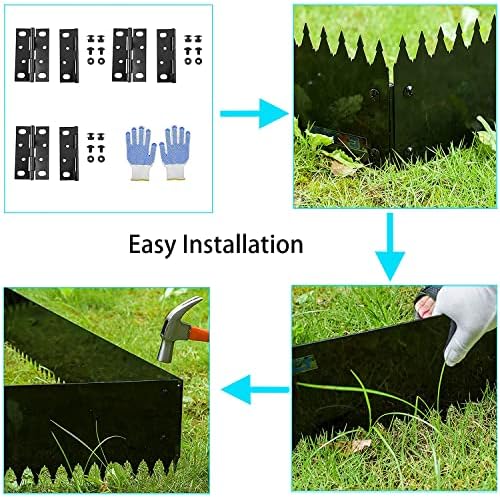 Easy Installation