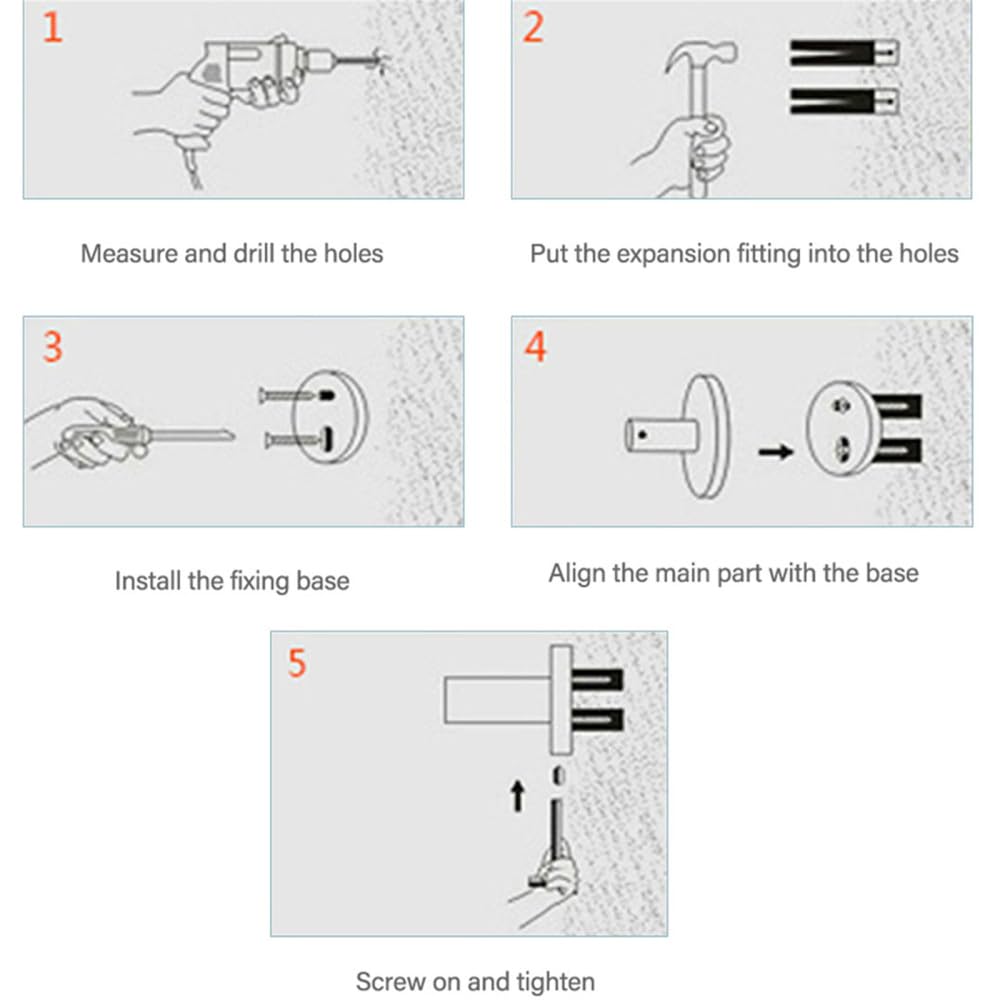 1

Measure and drill the holes

2

Put the expansion fitting into the holes

3

Install the fixing base

4

Align the main part with the base

5

Screw on and tighten