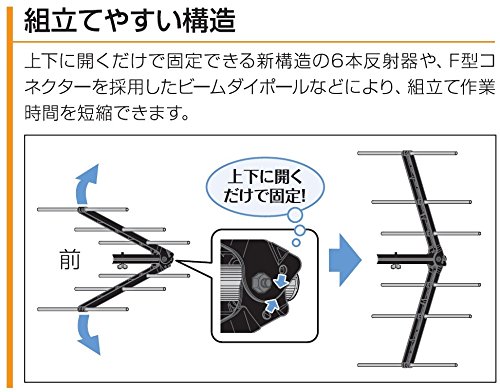 組立てやすい構造

上下に開くだけで固定できる新構造の6本反射器や、F型コネクターを採用したビームダイポールなどにより、組立て作業時間を短縮できます。

上下に開くだけで固定!

前