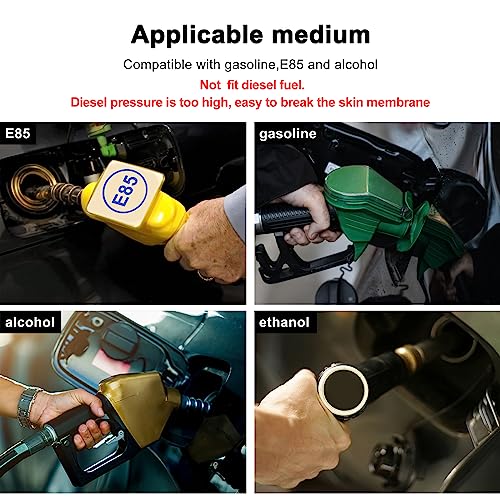 Applicable medium

Compatible with gasoline,E85 and alcohol

Not fit diesel fuel.

Diesel pressure is too high, easy to break the skin membrane

E85

E85

gasoline

alcohol

ethanol