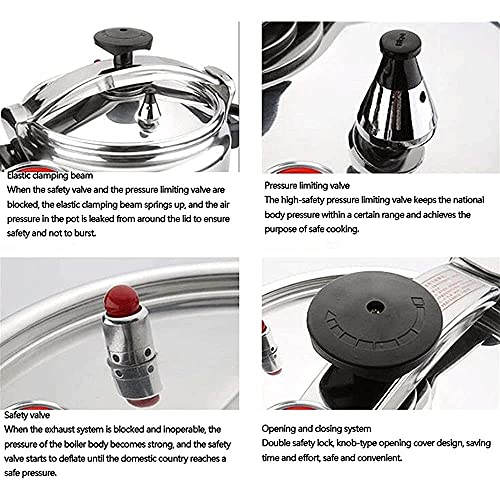 Elastic clamping beam
When the safety valve and the pressure limiting valve are blocked, the elastic clamping beam springs up, and the air pressure in the pot is leaked from around the lid to ensure safety and not to burst.

Pressure limiting valve
The high-safety pressure limiting valve keeps the national body pressure within a certain range and achieves the purpose of safe cooking.

Safety valve
When the exhaust system is blocked and inoperable, the pressure of the boiler body becomes strong, and the safety valve starts to deflate until the domestic country reaches a safe pressure.

Opening and closing system
Double safety lock, knob-type opening cover design, saving time and effort, safe and convenient.