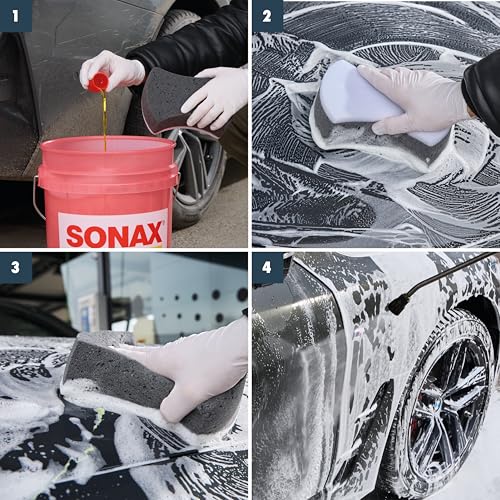 1

SONAX

2

3

4