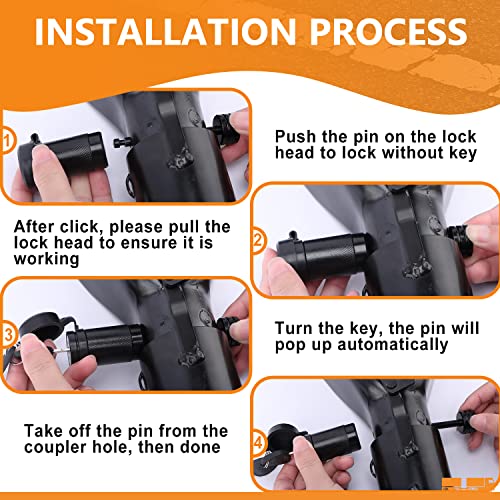 INSTALLATION PROCESS

1

Push the pin on the lock head to lock without key

After click, please pull the lock head to ensure it is working

2

3

Turn the key, the pin will pop up automatically

Take off the pin from the coupler hole, then done

4