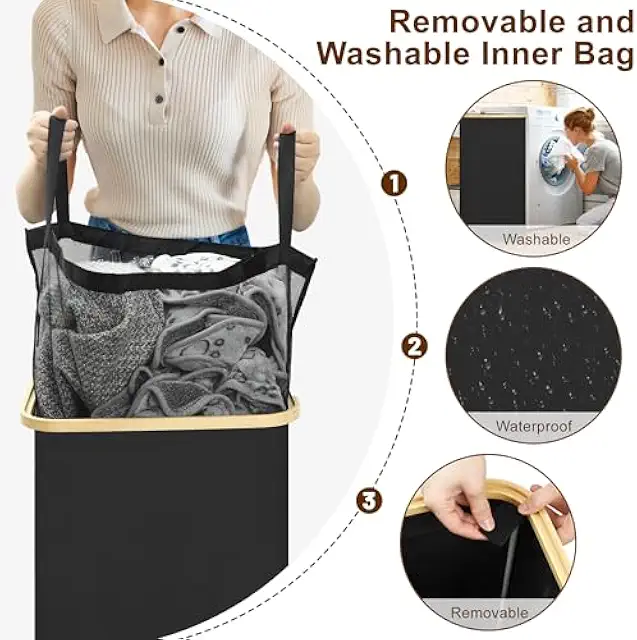 Removable and Washable Inner Bag

1

Washable

2

Waterproof

3

Removable