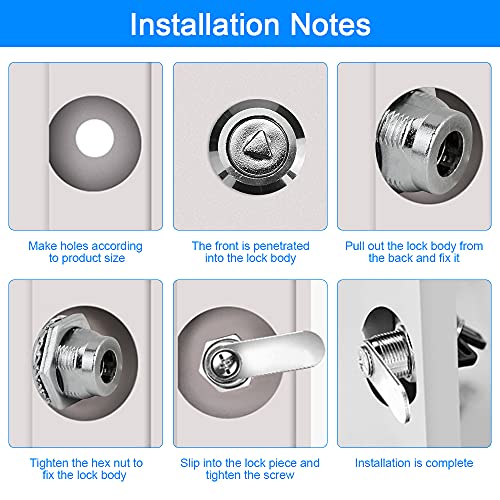 Installation Notes

Make holes according to product size

The front is penetrated into the lock body

Pull out the lock body from the back and fix it

Tighten the hex nut to fix the lock body

Slip into the lock piece and tighten the screw

Installation is complete