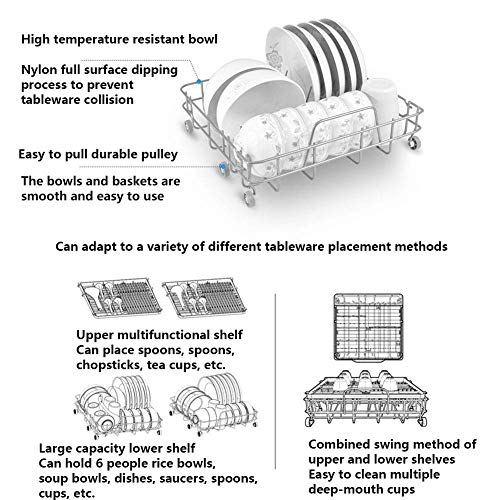 High temperature resistant bowl

Nylon full surface dipping process to prevent tableware collision

Easy to pull durable pulley

The bowls and baskets are smooth and easy to use

Can adapt to a variety of different tableware placement methods

Upper multifunctional shelf
Can place spoons, spoons, chopsticks, tea cups, etc.

Large capacity lower shelf
Can hold 6 people rice bowls, soup bowls, dishes, saucers, spoons, cups, etc.

Combined swing method of upper and lower shelves
Easy to clean multiple deep-mouth cups