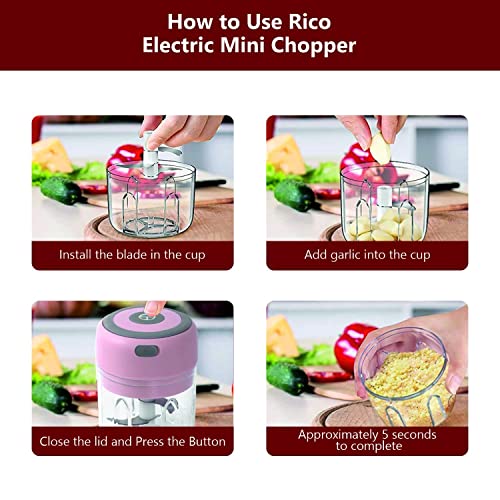 How to Use Rico Electric Mini Chopper

Install the blade in the cup

Add garlic into the cup

Close the lid and Press the Button

Approximately 5 seconds to complete