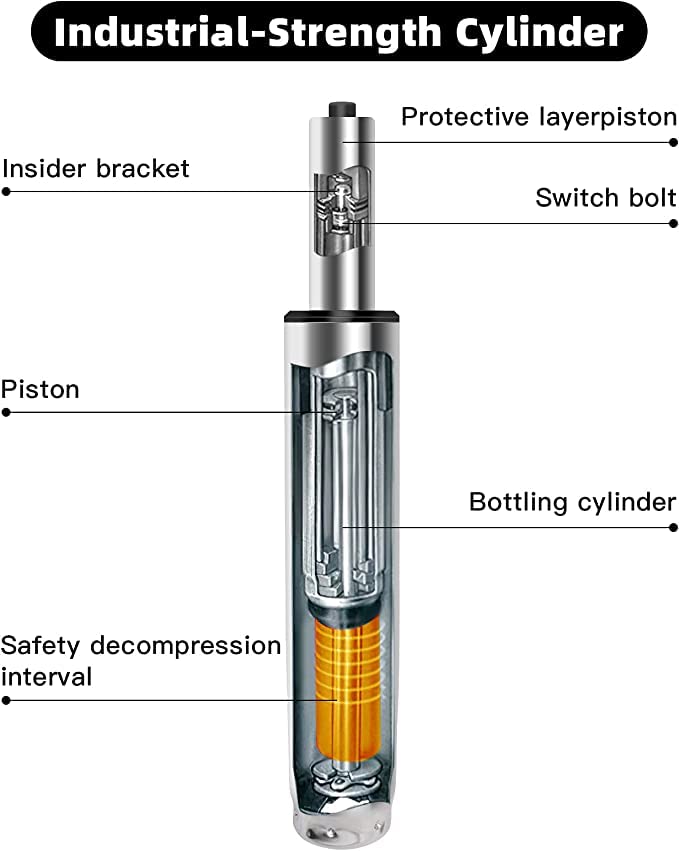 Industrial-Strength Cylinder

Protective layerpiston

Insider bracket

Switch bolt

Piston

Bottling cylinder

Safety decompression interval