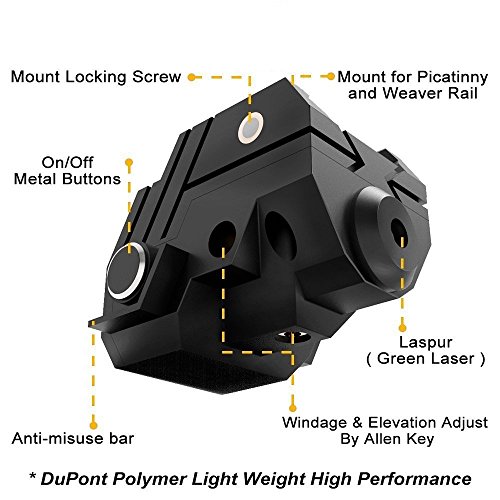 Mount Locking Screw

Mount for Picatinny and Weaver Rail

On/Off Metal Buttons

Laspur ( Green Laser )

Anti-misuse bar

Windage & Elevation Adjust By Allen Key

* DuPont Polymer Light Weight High Performance