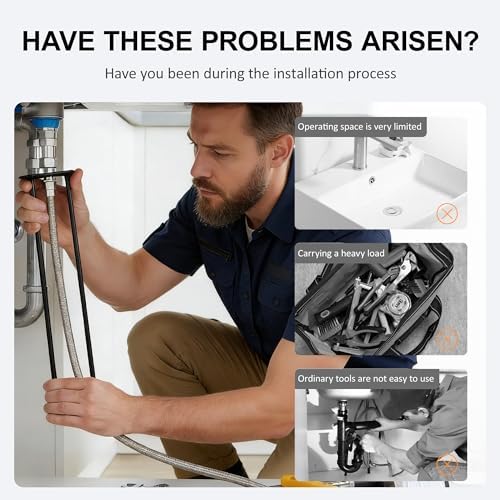 HAVE THESE PROBLEMS ARISEN?

Have you been during the installation process

Operating space is very limited

Carrying a heavy load

Ordinary tools are not easy to use