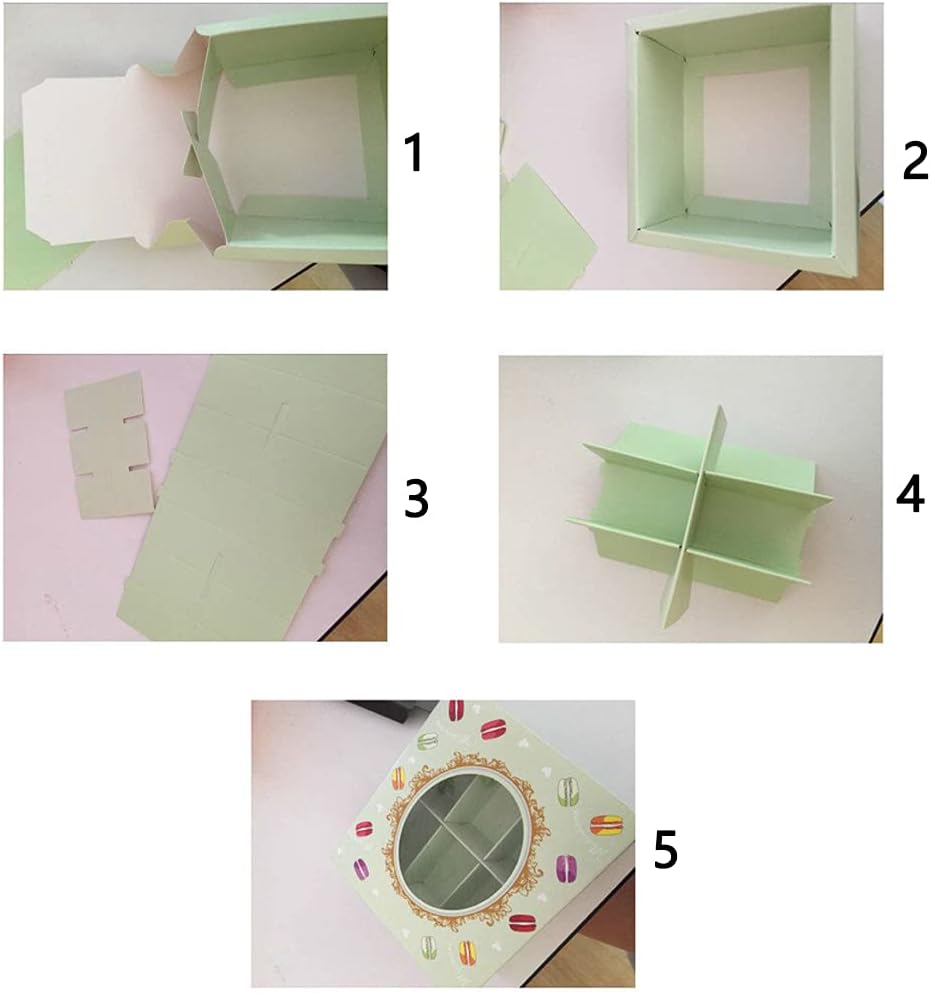 1

2

3

4

5