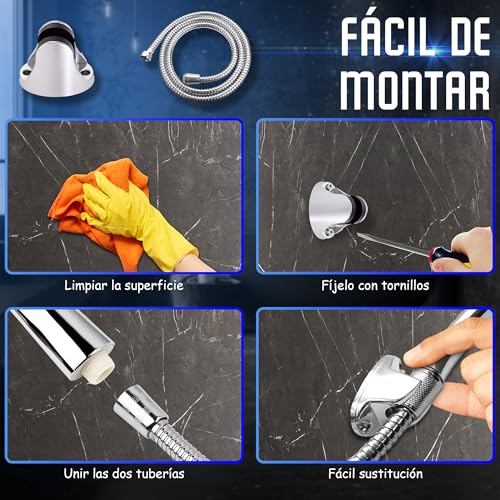 FÁCIL DE MONTAR

Limpiar la superficie

Fíjelo con tornillos

Unir las dos tuberías

Fácil sustitución