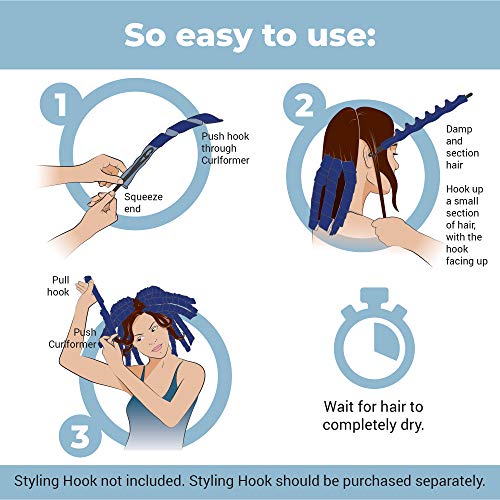 So easy to use:

1

Push hook through Curlformer

Squeeze end

2

Damp and section hair

Hook up a small section of hair, with the hook facing up

Pull hook

Push Curlformer

3

Wait for hair to completely dry.

Styling Hook not included. Styling Hook should be purchased separately.