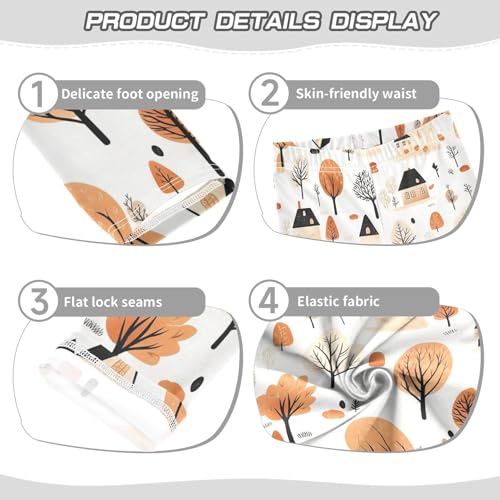 PRODUCT DETAILS DISPLAY

1 Delicate foot opening

2 Skin-friendly waist

3 Flat lock seams

4 Elastic fabric