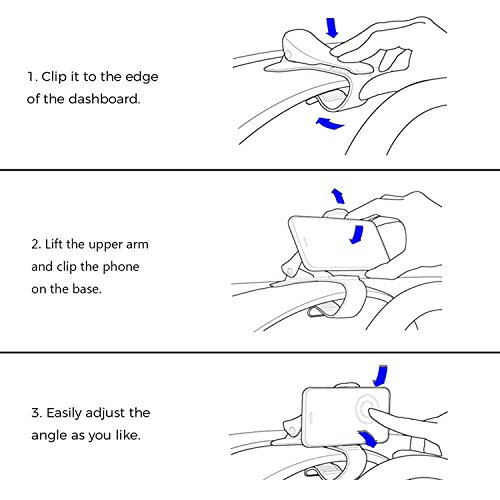 1. Clip it to the edge of the dashboard.

2. Lift the upper arm and clip the phone on the base.

3. Easily adjust the angle as you like.