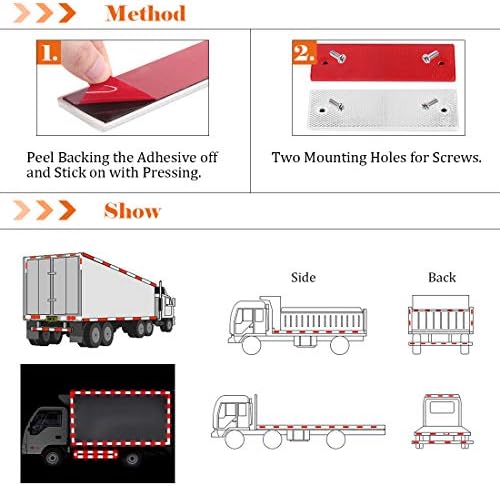 Method

1.

Peel Backing the Adhesive off and Stick on with Pressing.

2.

Two Mounting Holes for Screws.

Show

Side

Back