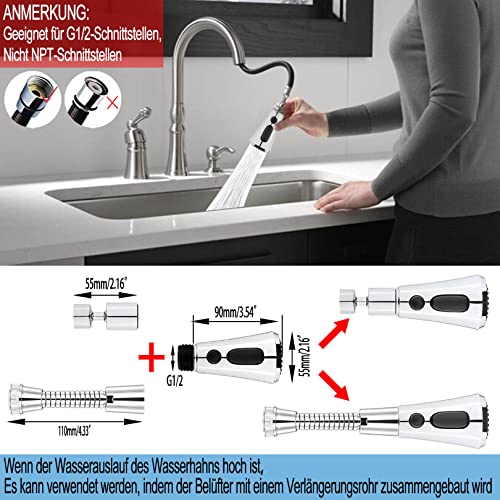 ANMERKUNG:
Geeignet für G1/2-Schnittstellen,
Nicht NPT-Schnittstellen

55mm/2.16"

90mm/3.54"

55mm/2.16"

G1/2

110mm/4.33"

Wenn der Wasserauslauf des Wasserhahns hoch ist,
Es kann verwendet werden, indem der Belüfter mit einem Verlängerungsrohr zusammengebaut wird