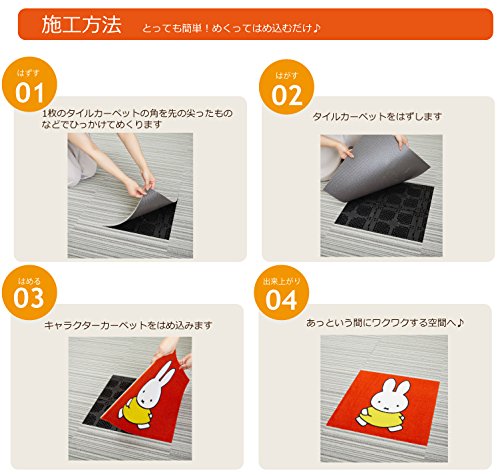 施工方法 とっても簡単！めくってはめ込むだけ♪

はずす
01
1枚のタイルカーペットの角を先の尖ったものなどでひっかけてめくります

はがす
02
タイルカーペットをはずします

はめる
03
キャラクターカーペットをはめ込みます

出来上がり
04
あっという間にワクワクする空間へ♪