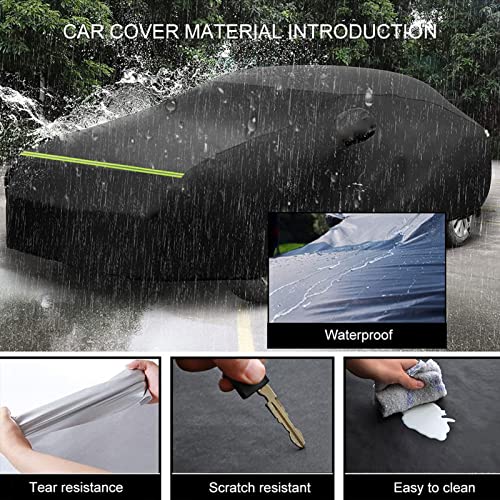 CAR COVER MATERIAL INTRODUCTION

Waterproof

Tear resistance

Scratch resistant

Easy to clean