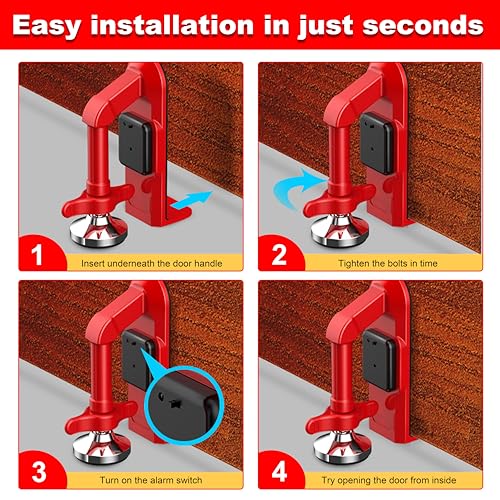 Easy installation in just seconds

1
Insert underneath the door handle

2
Tighten the bolts in time

3
Turn on the alarm switch

4
Try opening the door from inside