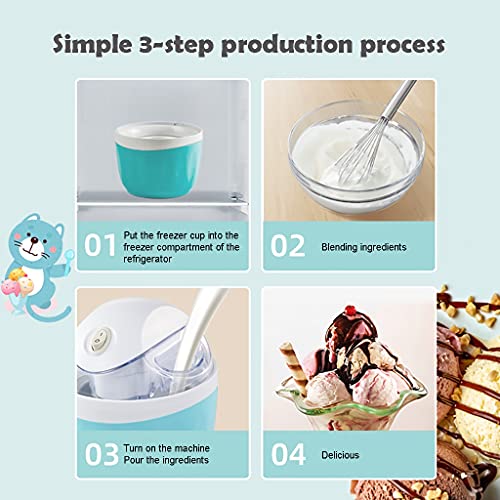 Simple 3-step production process

01 Put the freezer cup into the freezer compartment of the refrigerator

02 Blending ingredients

03 Turn on the machine
Pour the ingredients

04 Delicious