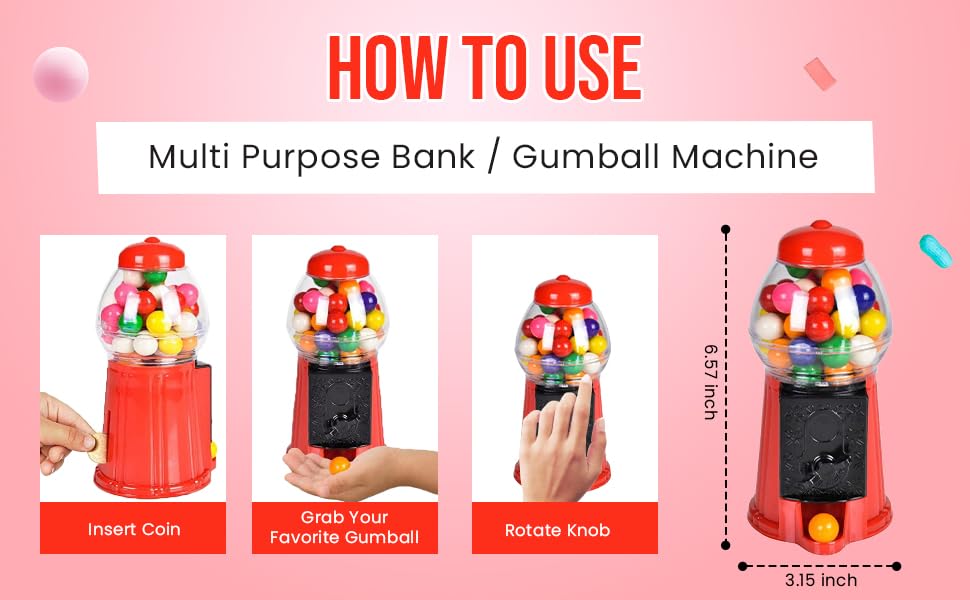 HOW TO USE

Multi Purpose Bank / Gumball Machine

Insert Coin

Grab Your Favorite Gumball

Rotate Knob

6.57 inch

3.15 inch