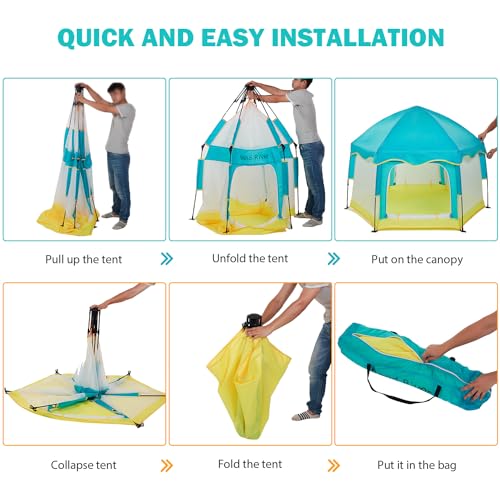 QUICK AND EASY INSTALLATION

Pull up the tent

Unfold the tent

Put on the canopy

Collapse tent

Fold the tent

Put it in the bag