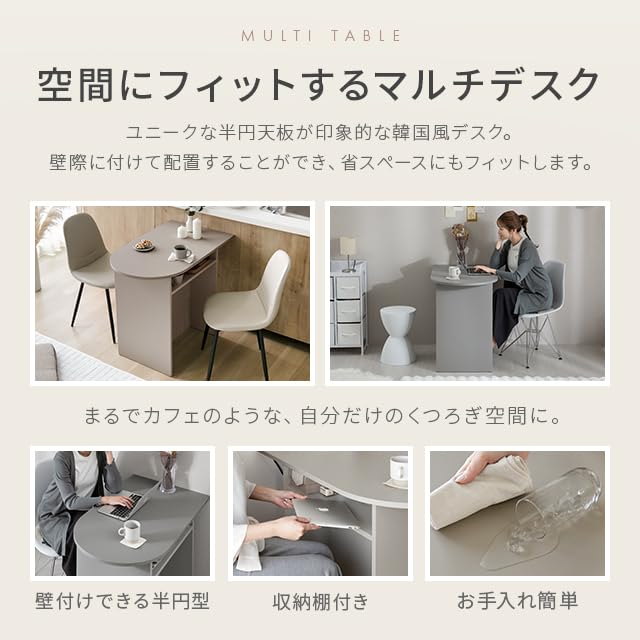 MULTI TABLE

空間にフィットするマルチデスク

ユニークな半円天板が印象的な韓国風デスク。
壁際に付けて配置することができ、省スペースにもフィットします。

まるでカフェのような、自分だけのくつろぎ空間に。

壁付けできる半円型

収納棚付き

お手入れ簡単