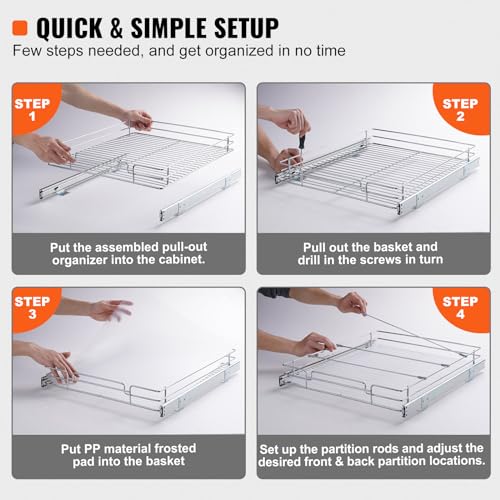 QUICK & SIMPLE SETUP
Few steps needed, and get organized in no time

STEP 1
Put the assembled pull-out organizer into the cabinet.

STEP 2
Pull out the basket and drill in the screws in turn

STEP 3
Put PP material frosted pad into the basket

STEP 4
Set up the partition rods and adjust the desired front & back partition locations.