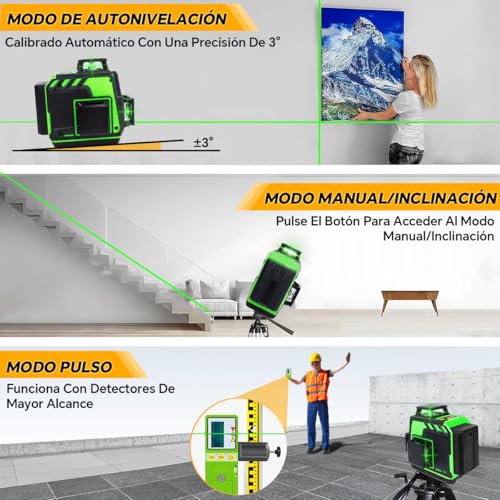 MODO DE AUTONIVELACIÓN

Calibrado Automático Con Una Precisión De 3°

±3°

MODO MANUAL/INCLINACIÓN

Pulse El Botón Para Acceder Al Modo Manual/Inclinación

MODO PULSO

Funciona Con Detectores De Mayor Alcance