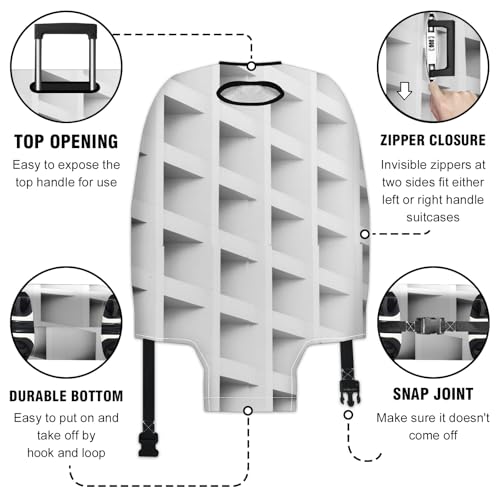 TOP OPENING

Easy to expose the top handle for use

ZIPPER CLOSURE

Invisible zippers at two sides fit either left or right handle suitcases

DURABLE BOTTOM

Easy to put on and take off by hook and loop

SNAP JOINT

Make sure it doesn't come off