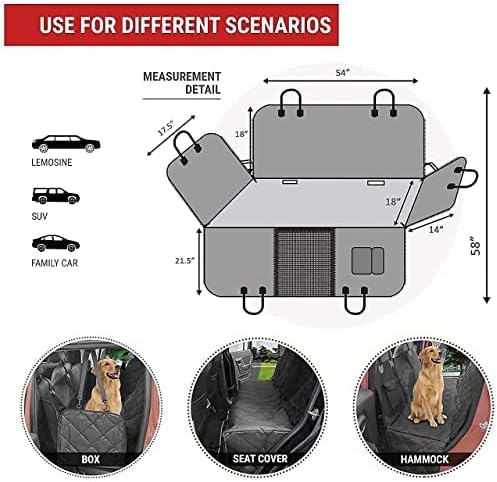 USE FOR DIFFERENT SCENARIOS

MEASUREMENT DETAIL

LEMOSINE

SUV

FAMILY CAR

54"

17.5"

18"

18"

14"

21.5"

58"

BOX

SEAT COVER

HAMMOCK