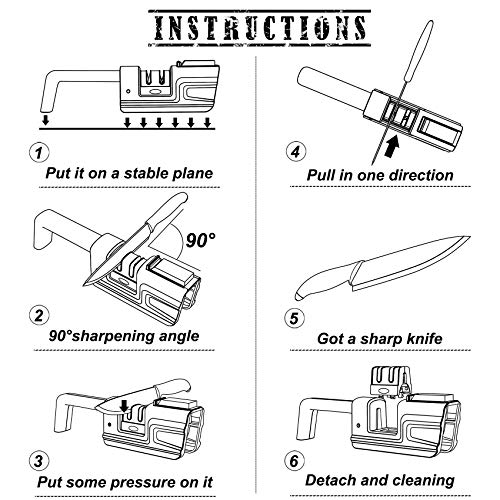 INSTRUCTIONS

1
Put it on a stable plane

90°

2
90°sharpening angle

3
Put some pressure on it

4
Pull in one direction

5
Got a sharp knife

6
Detach and cleaning