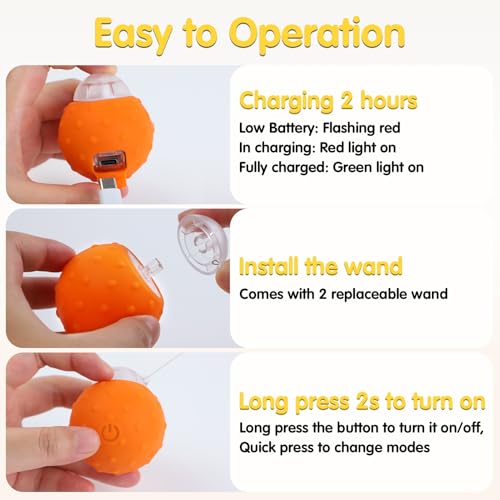 Easy to Operation

Charging 2 hours
Low Battery: Flashing red
In charging: Red light on
Fully charged: Green light on

Install the wand
Comes with 2 replaceable wand

Long press 2s to turn on
Long press the button to turn it on/off, Quick press to change modes