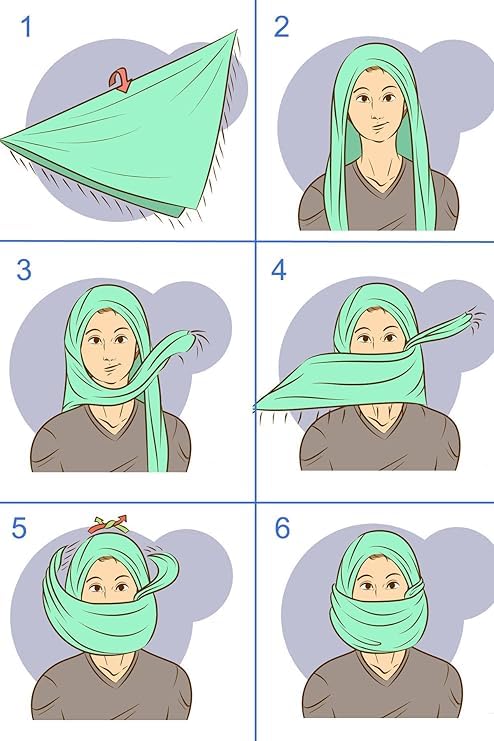 1

2

3

4

5

6